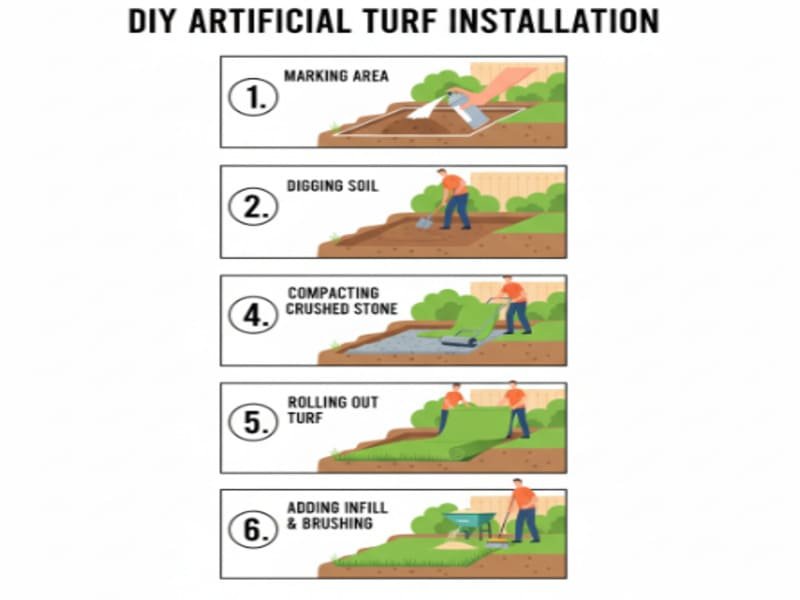 DIY ARTIFICIAL TURF INSTALLATION

1. MARKING AREA

2. DIGGING SOIL

4. COMPACTING CRUSHED STONE

5. ROLLING OUT TURF

6. ADDING INFILL & BRUSHING